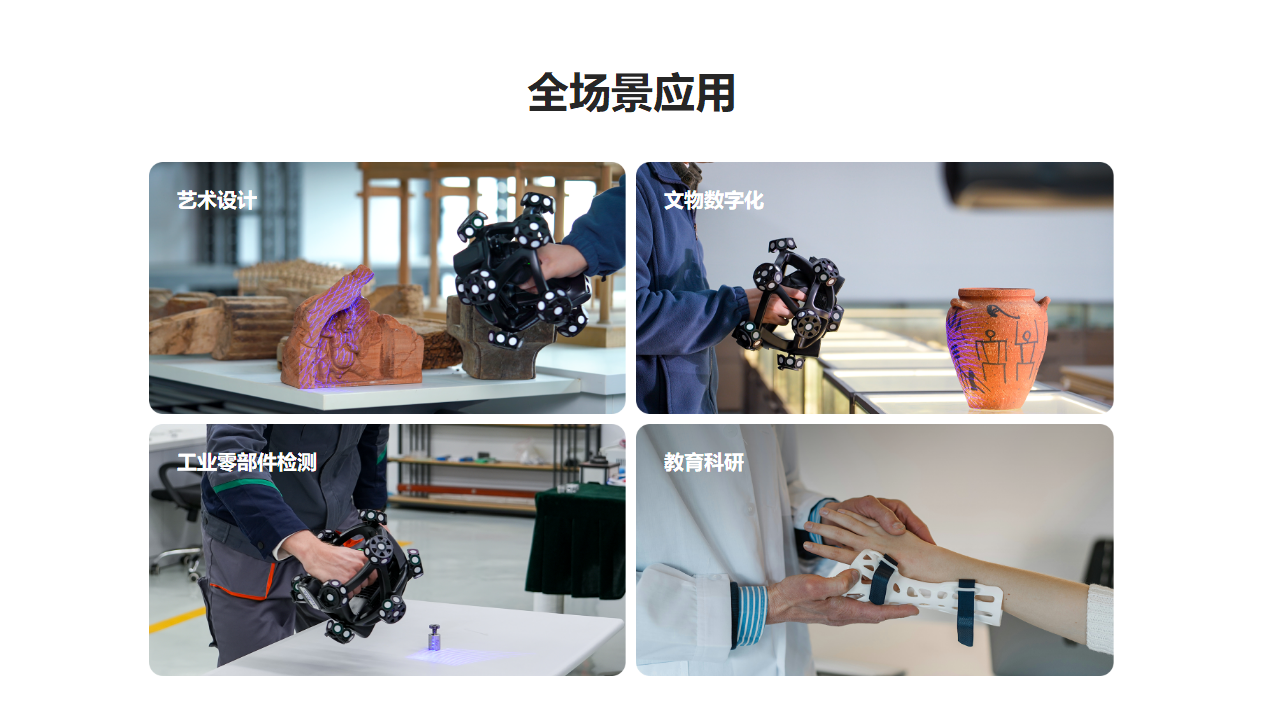 全场景应用

艺术设计

文物数字化

工业零部件检测

教育科研